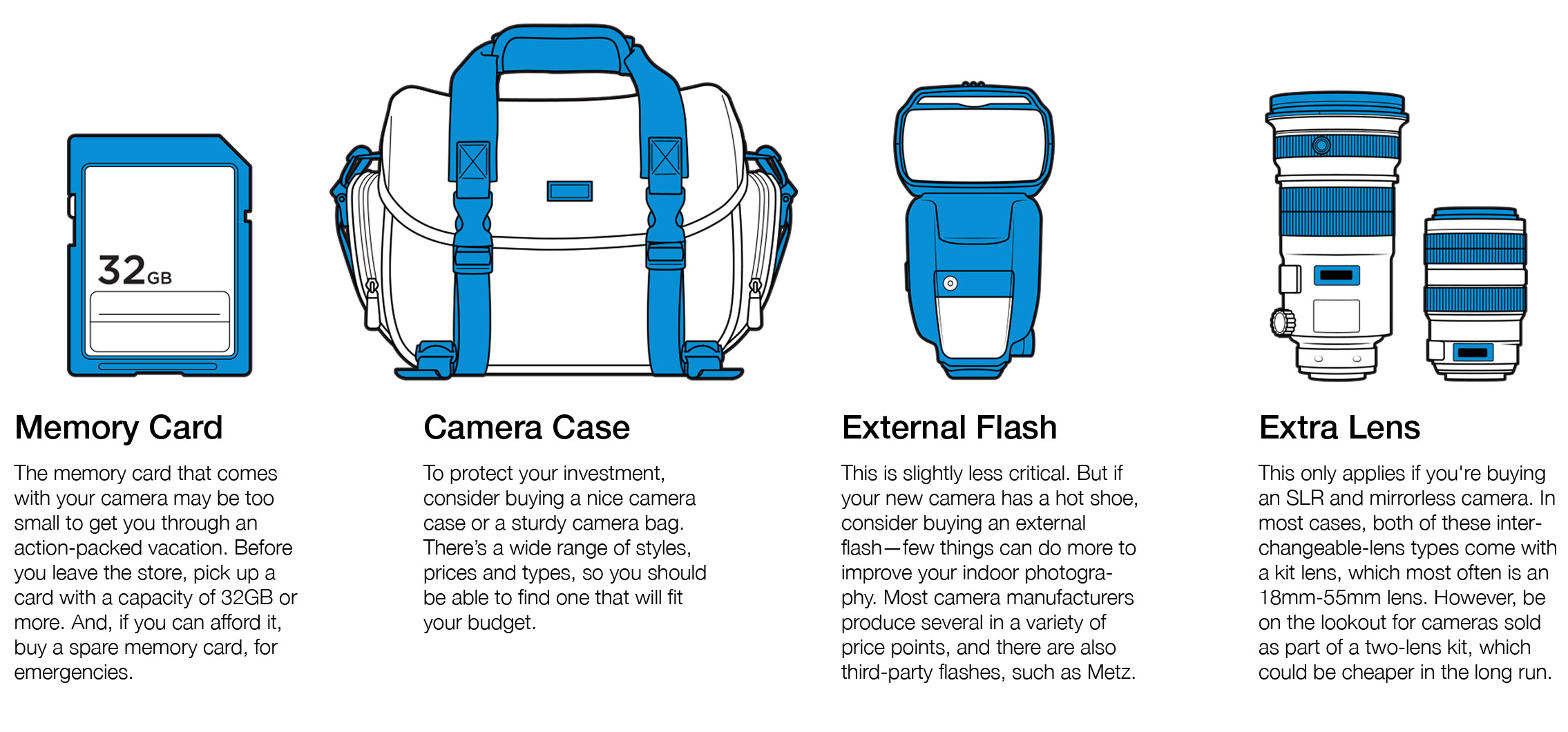 32GB

Memory Card

The memory card that comes with your camera may be too small to get you through an action-packed vacation. Before you leave the store, pick up a card with a capacity of 32GB or more. And, if you can afford it, buy a spare memory card, for emergencies.

Camera Case

To protect your investment, consider buying a nice camera case or a sturdy camera bag. There's a wide range of styles, prices and types, so you should be able to find one that will fit your budget.

External Flash

This is slightly less critical. But if your new camera has a hot shoe, consider buying an external flash—few things can do more to improve your indoor photography. Most camera manufacturers produce several in a variety of price points, and there are also third-party flashes, such as Metz.

Extra Lens

This only applies if you're buying an SLR and mirrorless camera. In most cases, both of these interchangeable-lens types come with a kit lens, which most often is an 18mm-55mm lens. However, be on the lookout for cameras sold as part of a two-lens kit, which could be cheaper in the long run.