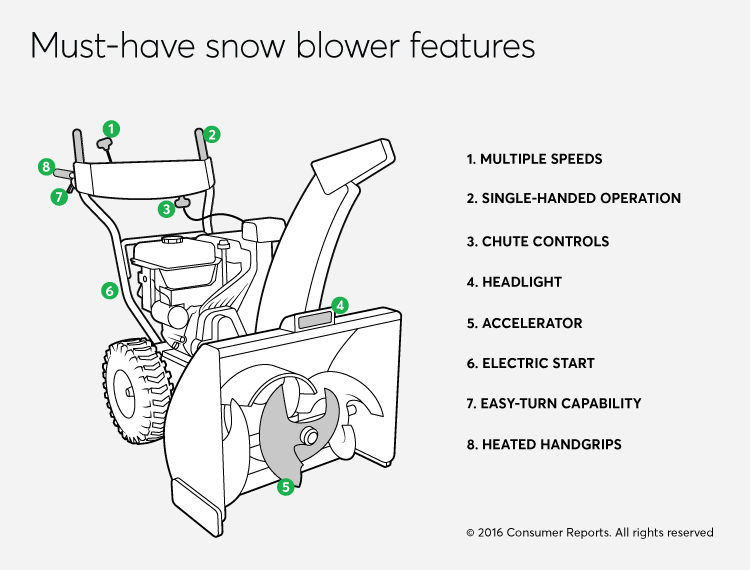 Must-have snow blower features

1
2
8
7
3
6
4
5

1. MULTIPLE SPEEDS

2. SINGLE-HANDED OPERATION

3. CHUTE CONTROLS

4. HEADLIGHT

5. ACCELERATOR

6. ELECTRIC START

7. EASY-TURN CAPABILITY

8. HEATED HANDGRIPS

© 2016 Consumer Reports. All rights reserved