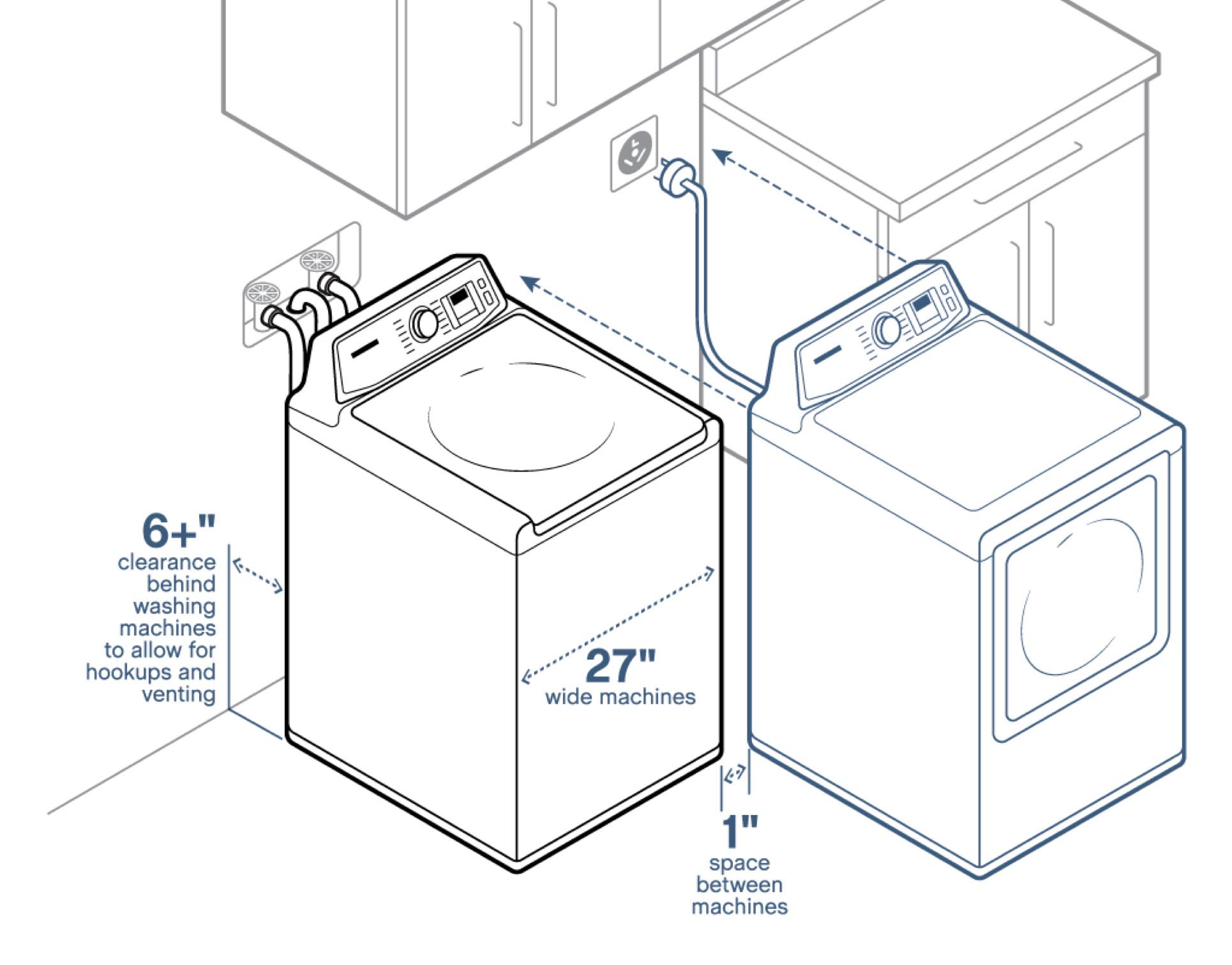 6+"
clearance behind washing machines to allow for hookups and venting

27"
wide machines

1"
space between machines