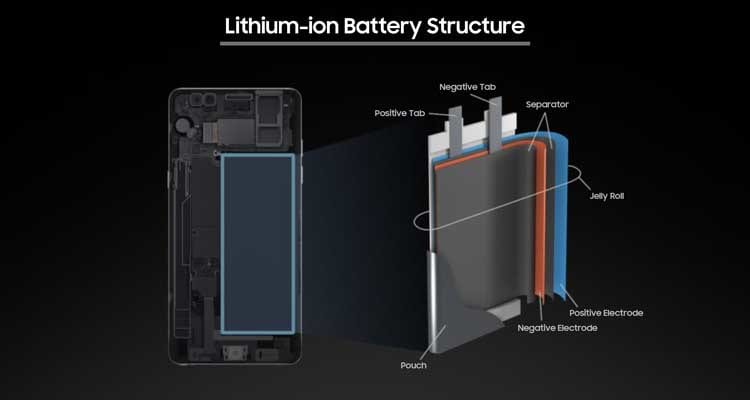 Lithium-ion Battery Structure

Negative Tab

Positive Tab

Separator

Jelly Roll

Positive Electrode

Negative Electrode

Pouch