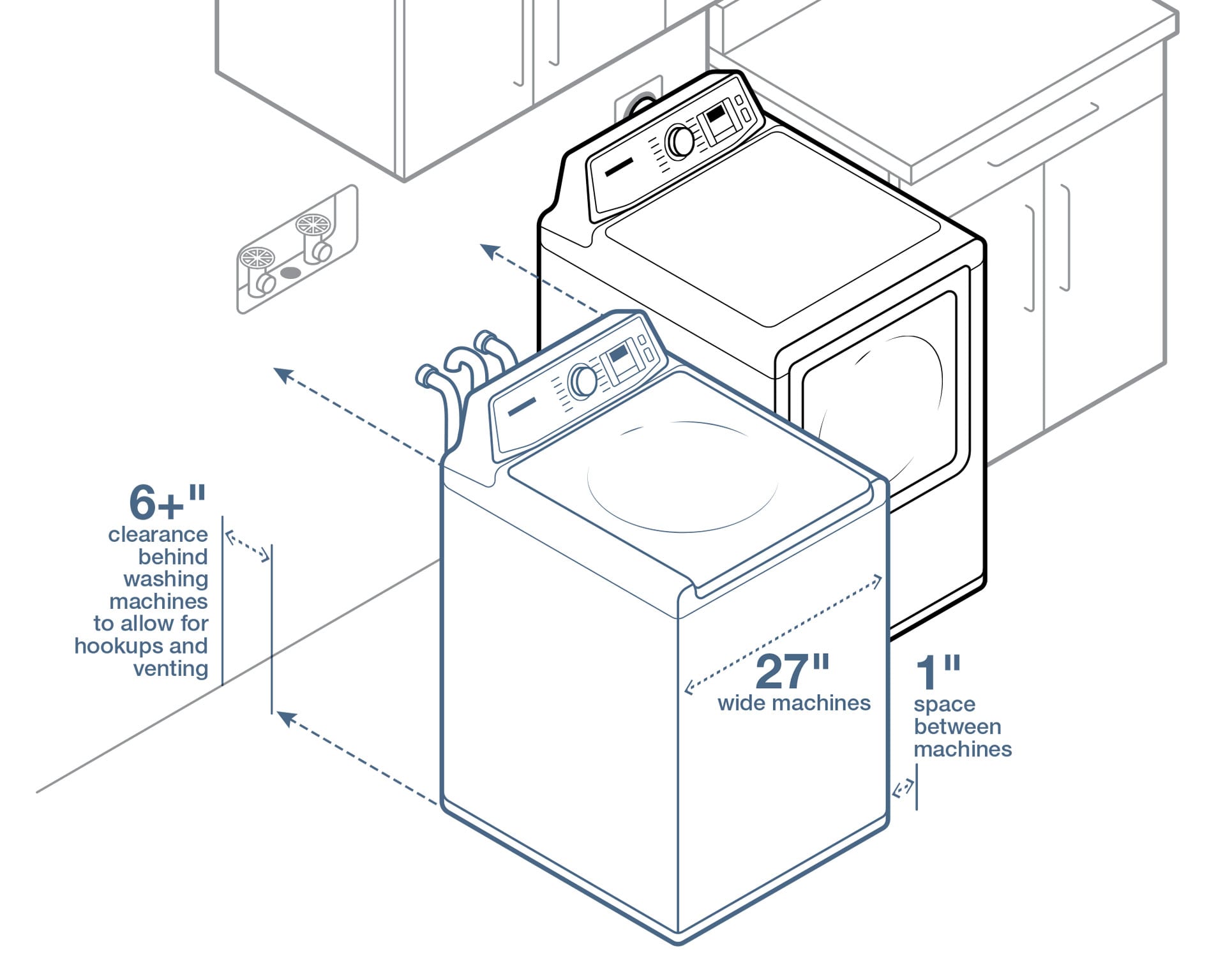 6+"
clearance behind washing machines to allow for hookups and venting

27"
wide machines

1"
space between machines