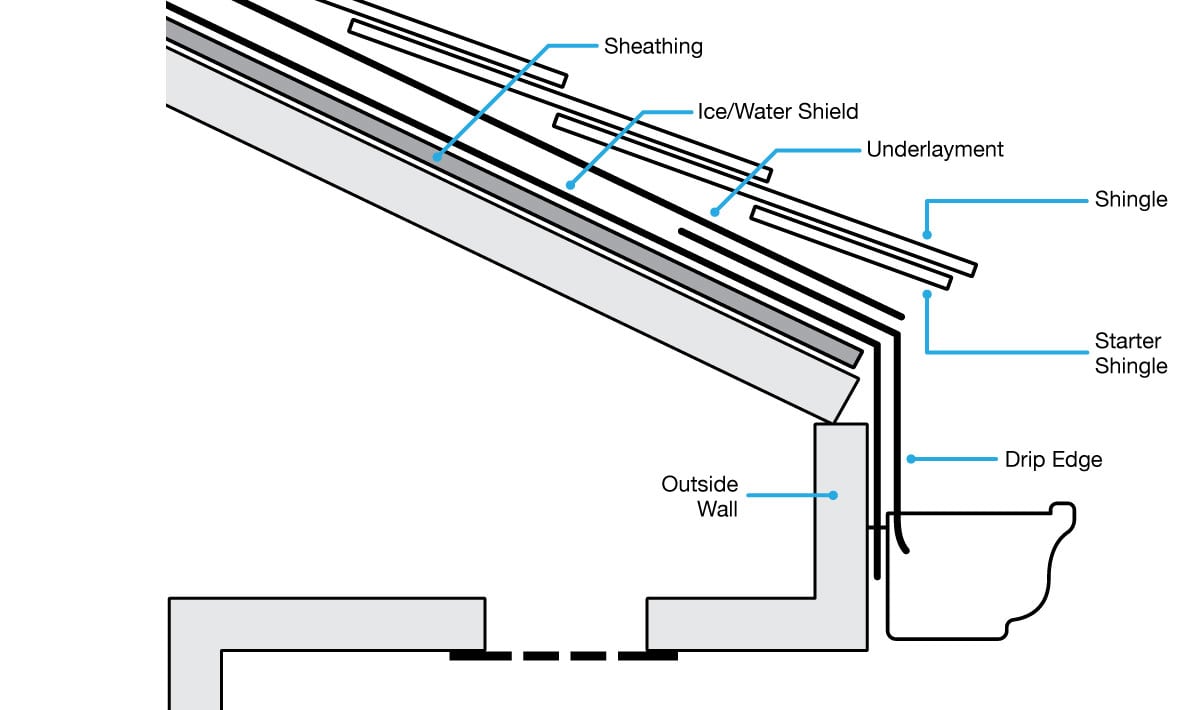 Sheathing

Ice/Water Shield

Underlayment

Shingle

Starter Shingle

Drip Edge

Outside Wall