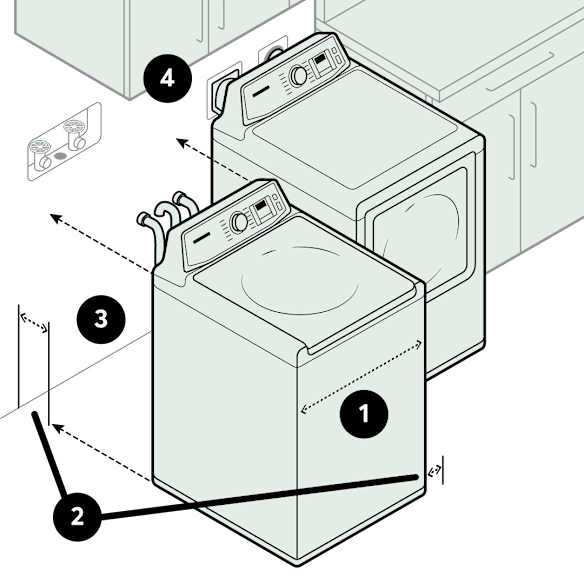 4

3

1

2