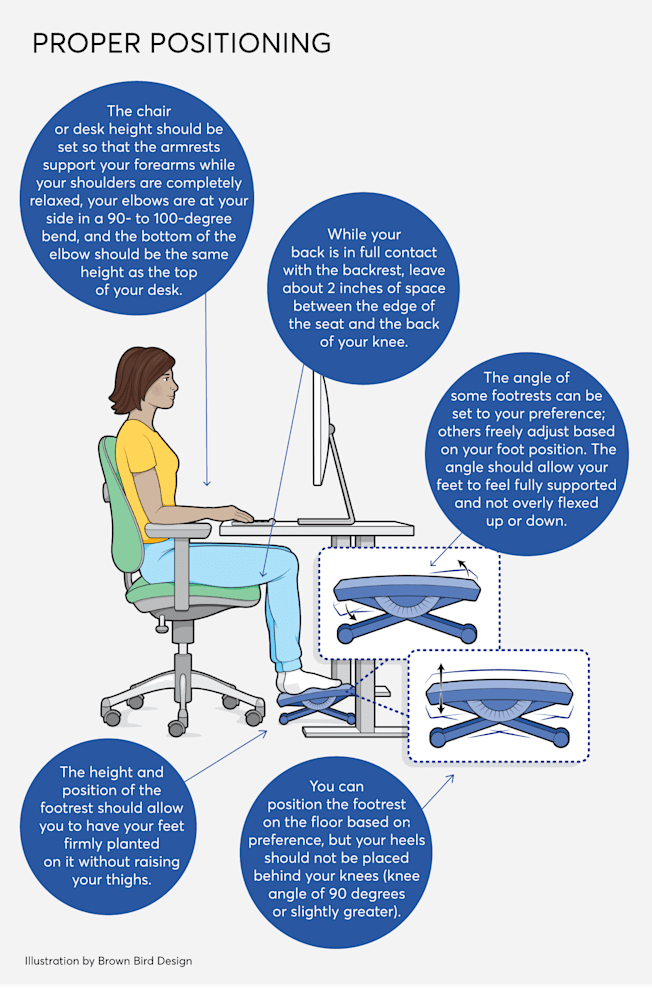 PROPER POSITIONING

The chair or desk height should be set so that the armrests support your forearms while your shoulders are completely relaxed, your elbows are at your side in a 90- to 100-degree bend, and the bottom of the elbow should be the same height as the top of your desk.

While your back is in full contact with the backrest, leave about 2 inches of space between the edge of the seat and the back of your knee.

The angle of some footrests can be set to your preference; others freely adjust based on your foot position. The angle should allow your feet to feel fully supported and not overly flexed up or down.

The height and position of the footrest should allow you to have your feet firmly planted on it without raising your thighs.

You can position the footrest on the floor based on preference, but your heels should not be placed behind your knees (knee angle of 90 degrees or slightly greater).

Illustration by Brown Bird Design