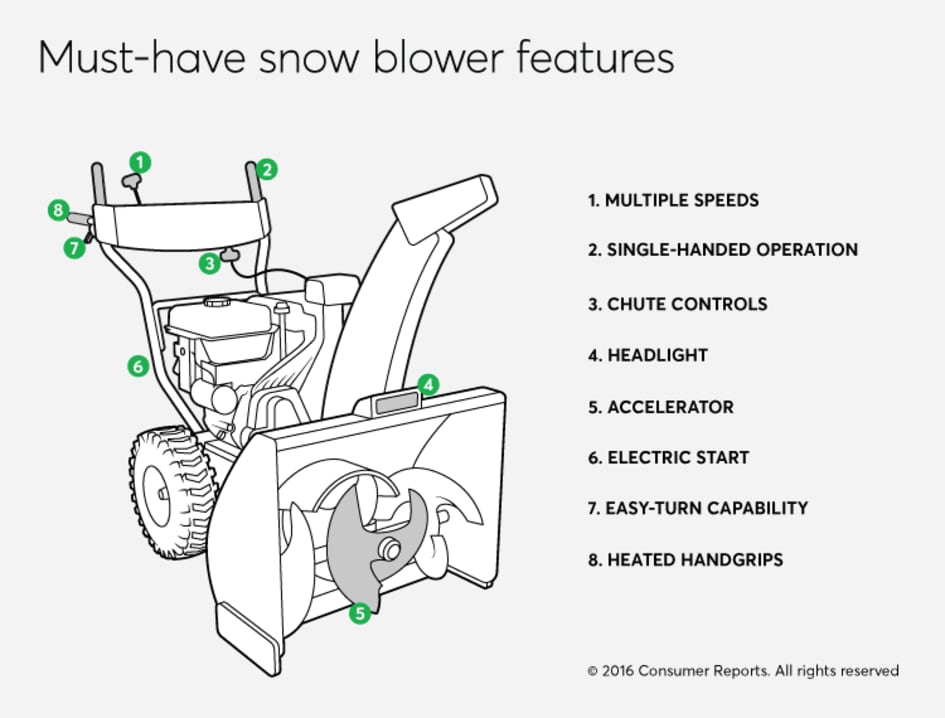 Must-have snow blower features

1
2
8
7
3
6
4
5

1. MULTIPLE SPEEDS
2. SINGLE-HANDED OPERATION
3. CHUTE CONTROLS
4. HEADLIGHT
5. ACCELERATOR
6. ELECTRIC START
7. EASY-TURN CAPABILITY
8. HEATED HANDGRIPS

© 2016 Consumer Reports. All rights reserved