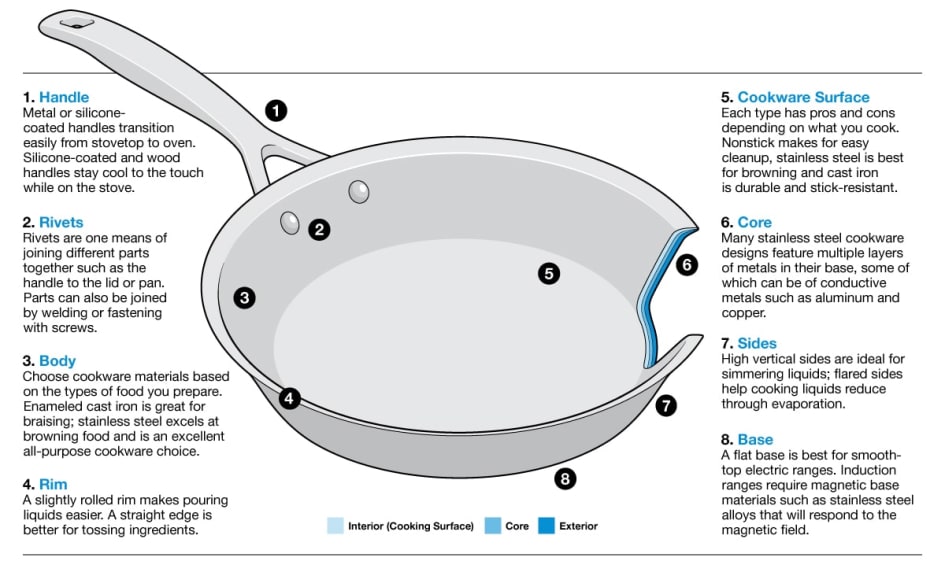 1. Handle
Metal or silicone-coated handles transition easily from stovetop to oven. Silicone-coated and wood handles stay cool to the touch while on the stove.

2. Rivets
Rivets are one means of joining different parts together such as the handle to the lid or pan. Parts can also be joined by welding or fastening with screws.

3. Body
Choose cookware materials based on the types of food you prepare. Enameled cast iron is great for braising; stainless steel excels at browning food and is an excellent all-purpose cookware choice.

4. Rim
A slightly rolled rim makes pouring liquids easier. A straight edge is better for tossing ingredients.

1

2

3

4

5

6

7

8

Interior (Cooking Surface)   Core   Exterior

5. Cookware Surface
Each type has pros and cons depending on what you cook. Nonstick makes for easy cleanup, stainless steel is best for browning and cast iron is durable and stick-resistant.

6. Core
Many stainless steel cookware designs feature multiple layers of metals in their base, some of which can be of conductive metals such as aluminum and copper.

7. Sides
High vertical sides are ideal for simmering liquids; flared sides help cooking liquids reduce through evaporation.

8. Base
A flat base is best for smooth-top electric ranges. Induction ranges require magnetic base materials such as stainless steel alloys that will respond to the magnetic field.