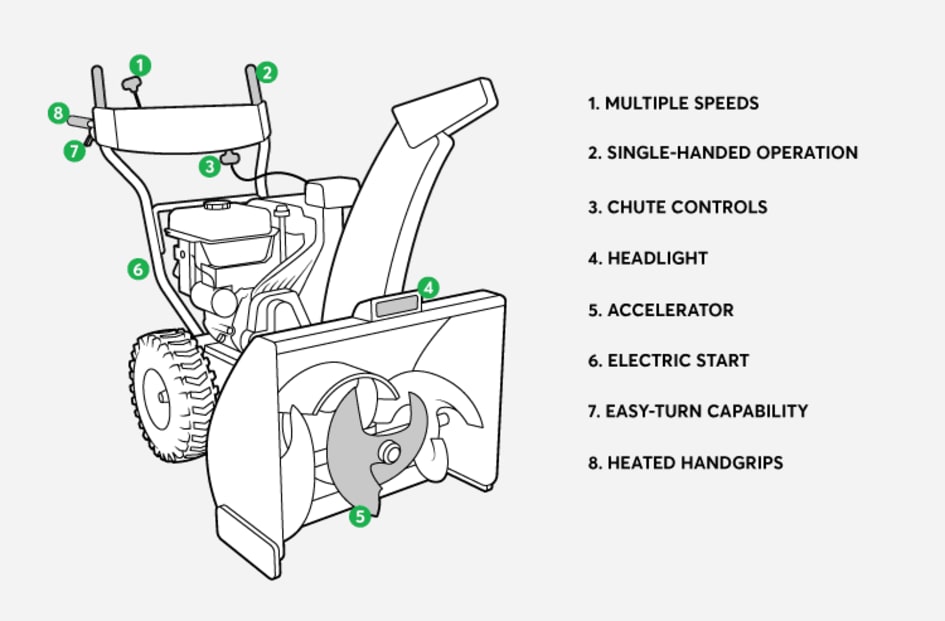 1
2
8
7
3
6
4
5

1. MULTIPLE SPEEDS
2. SINGLE-HANDED OPERATION
3. CHUTE CONTROLS
4. HEADLIGHT
5. ACCELERATOR
6. ELECTRIC START
7. EASY-TURN CAPABILITY
8. HEATED HANDGRIPS