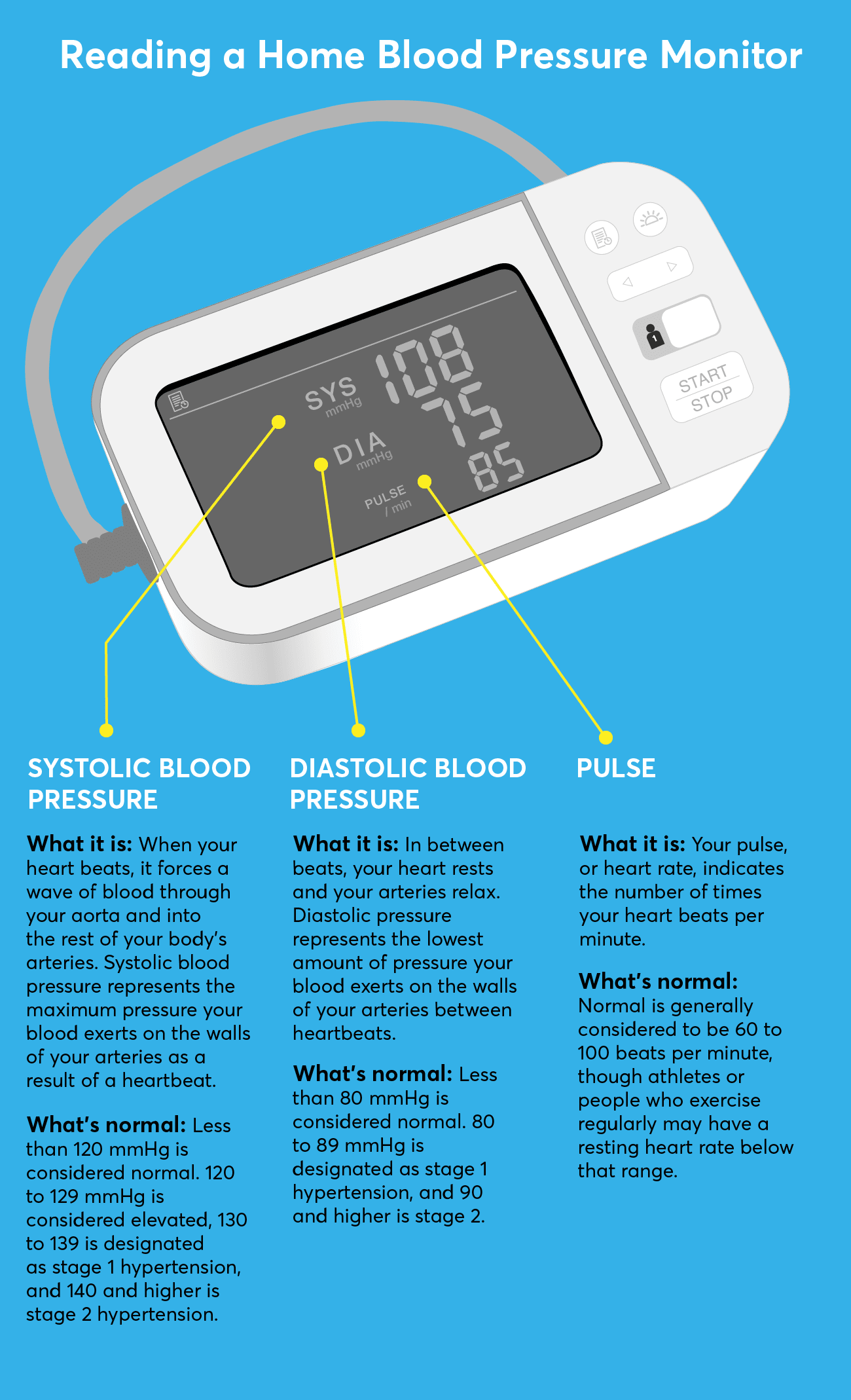 Reading a Home Blood Pressure Monitor

SYS mmHg 108

DIA mmHg 75

PULSE / min 85

1

START STOP

SYSTOLIC BLOOD PRESSURE

What it is: When your heart beats, it forces a wave of blood through your aorta and into the rest of your body's arteries. Systolic blood pressure represents the maximum pressure your blood exerts on the walls of your arteries as a result of a heartbeat.

What's normal: Less than 120 mmHg is considered normal. 120 to 129 mmHg is considered elevated, 130 to 139 is designated as stage 1 hypertension, and 140 and higher is stage 2 hypertension.

DIASTOLIC BLOOD PRESSURE

What it is: In between beats, your heart rests and your arteries relax. Diastolic pressure represents the lowest amount of pressure your blood exerts on the walls of your arteries between heartbeats.

What's normal: Less than 80 mmHg is considered normal. 80 to 89 mmHg is designated as stage 1 hypertension, and 90 and higher is stage 2.

PULSE

What it is: Your pulse, or heart rate, indicates the number of times your heart beats per minute.

What's normal: Normal is generally considered to be 60 to 100 beats per minute, though athletes or people who exercise regularly may have a resting heart rate below that range.